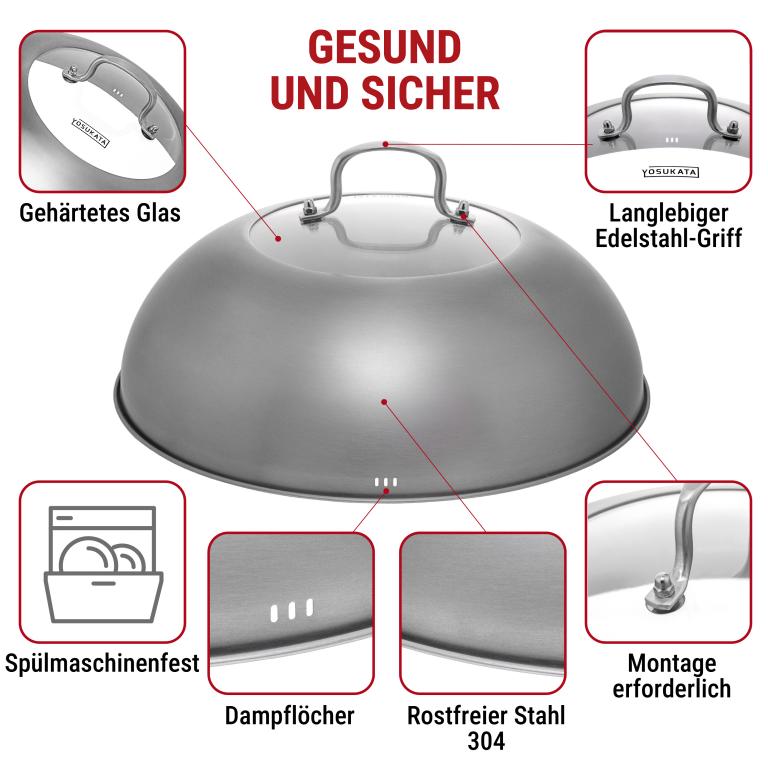 GESUND UND SICHER

YOSUKATA

Gehärtetes Glas

YOSUKATA

Langlebiger Edelstahl-Griff

Spülmaschinenfest

Dampflöcher

Rostfreier Stahl 304

Montage erforderlich